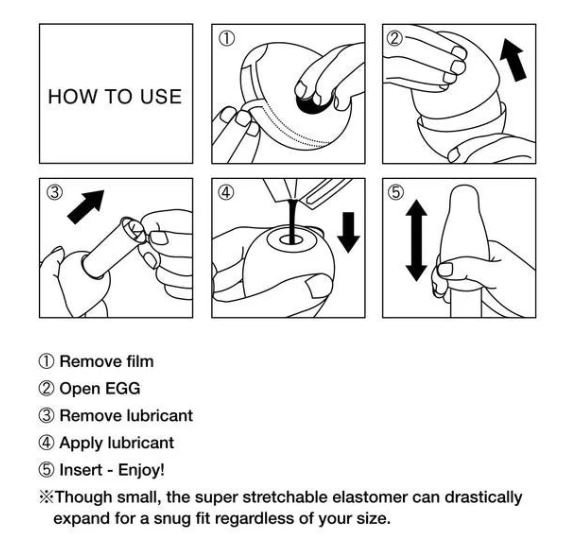 HOW TO USE

①

②

③

④

⑤

① Remove film
② Open EGG
③ Remove lubricant
④ Apply lubricant
⑤ Insert - Enjoy!
※Though small, the super stretchable elastomer can drastically expand for a snug fit regardless of your size.